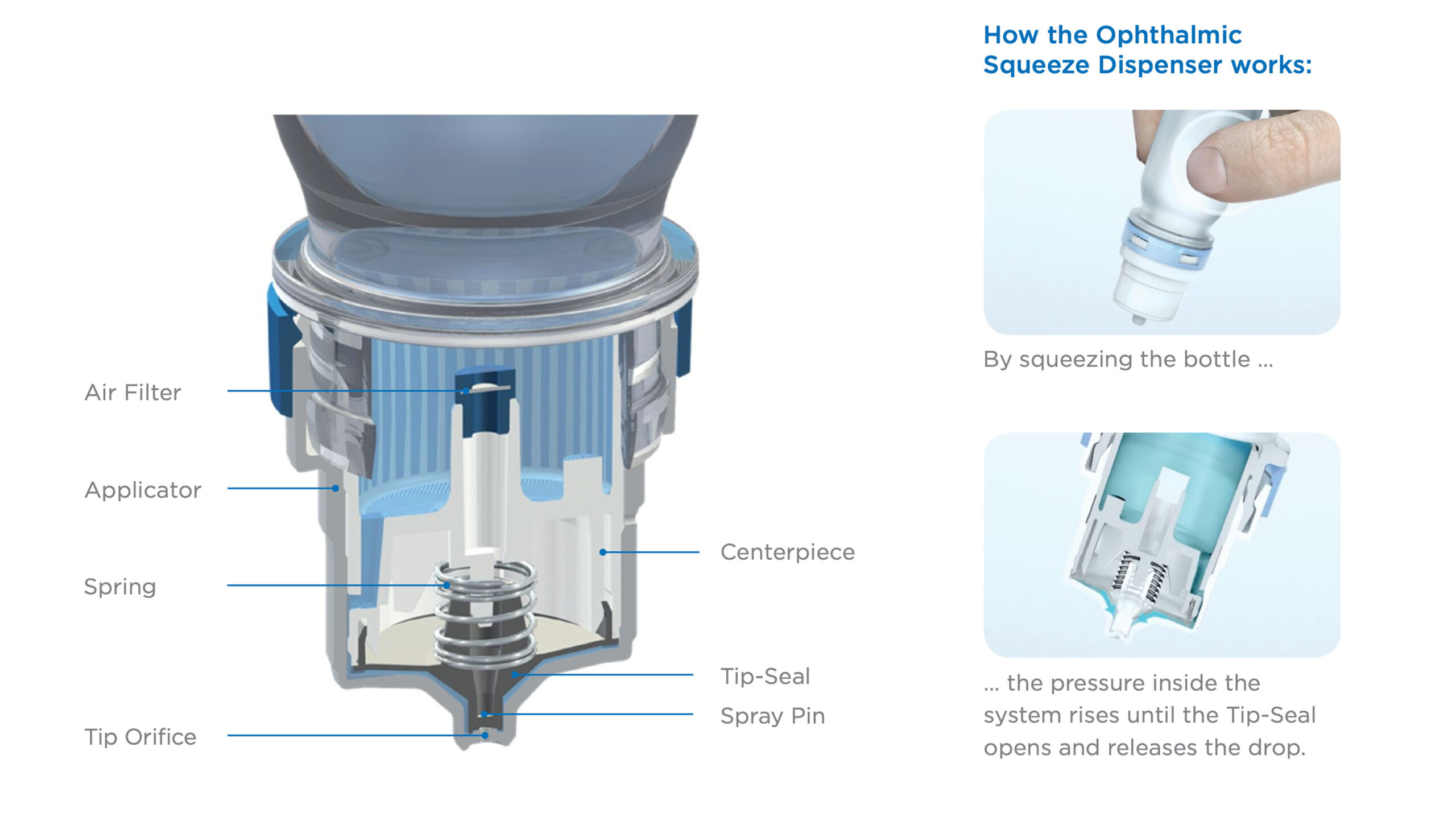 Air Filter

Applicator

Spring

Tip Orifice

Centerpiece

Tip-Seal

Spray Pin

How the Ophthalmic Squeeze Dispenser works:

By squeezing the bottle ...

... the pressure inside the system rises until the Tip-Seal opens and releases the drop.